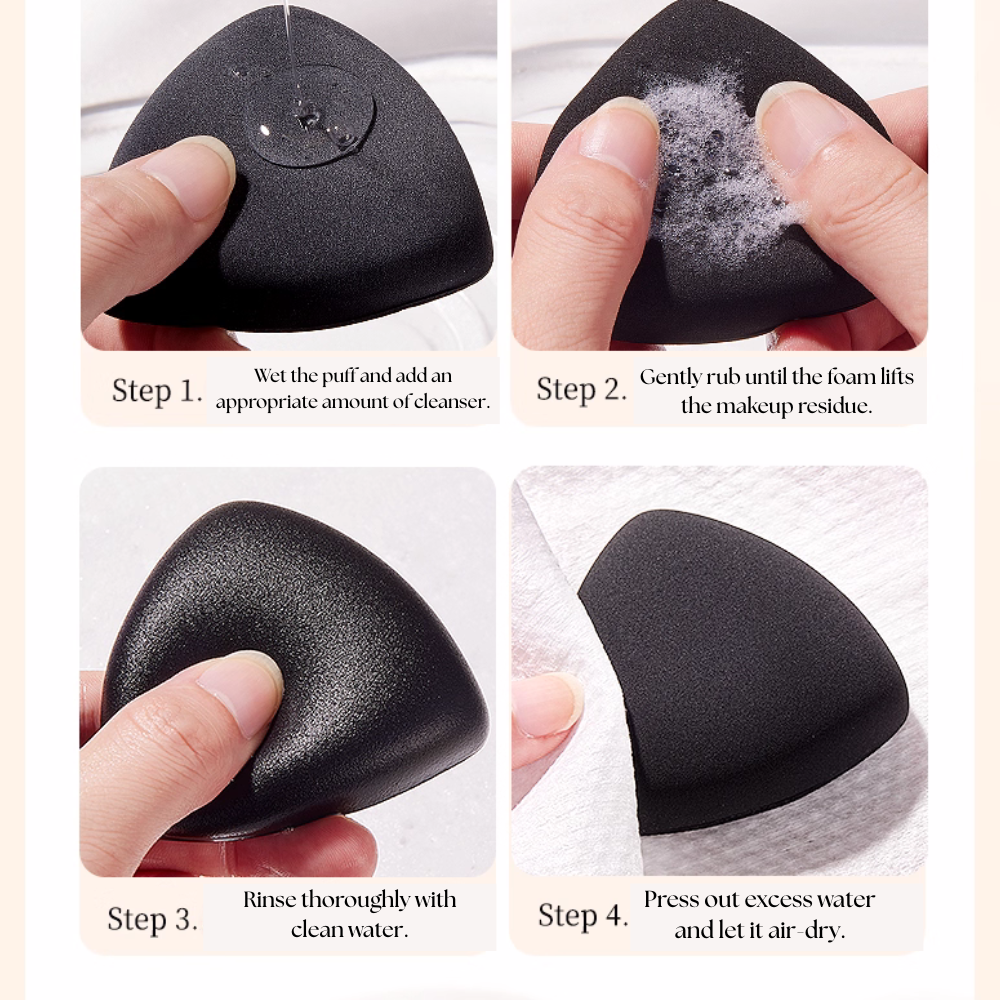 Step 1. Wet the puff and add an appropriate amount of cleanser.

Step 2. Gently rub until the foam lifts the makeup residue.

Step 3. Rinse thoroughly with clean water.

Step 4. Press out excess water and let it air-dry.